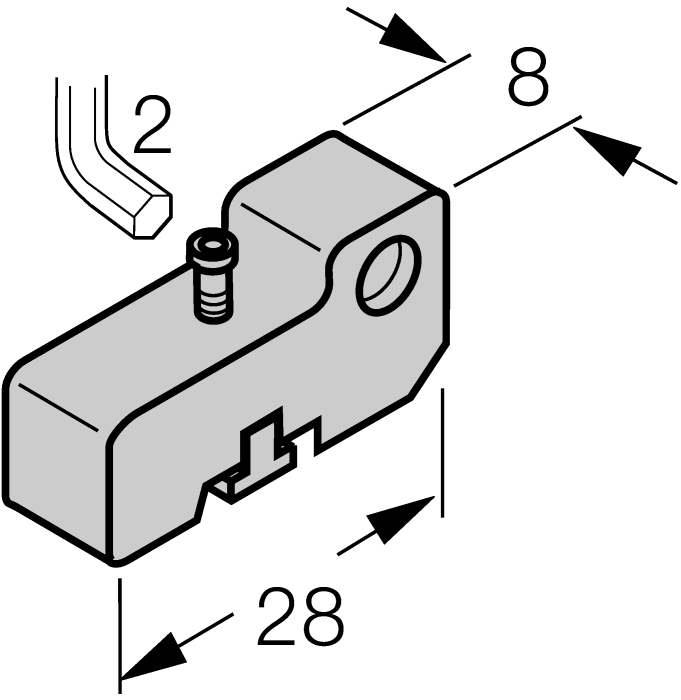 2
8
28