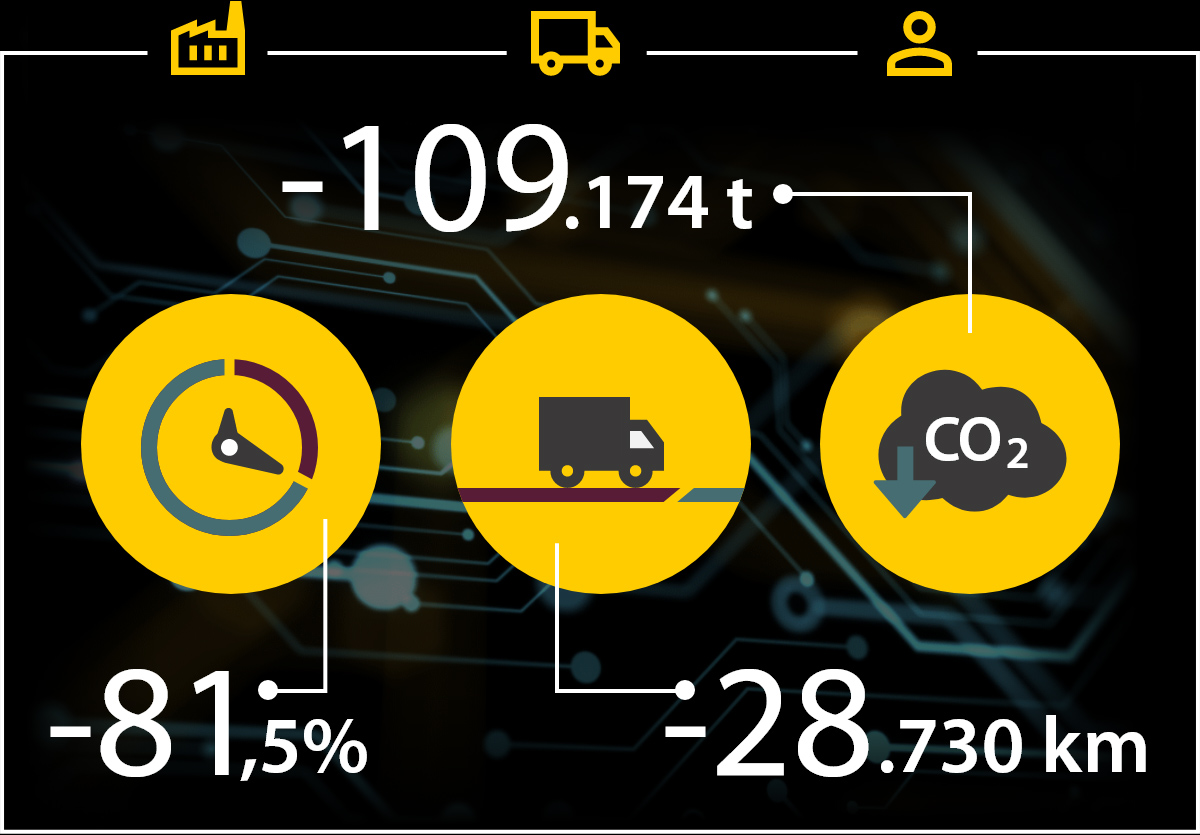 -109.174 t

$CO_2$

-81,5%

-28.730 km